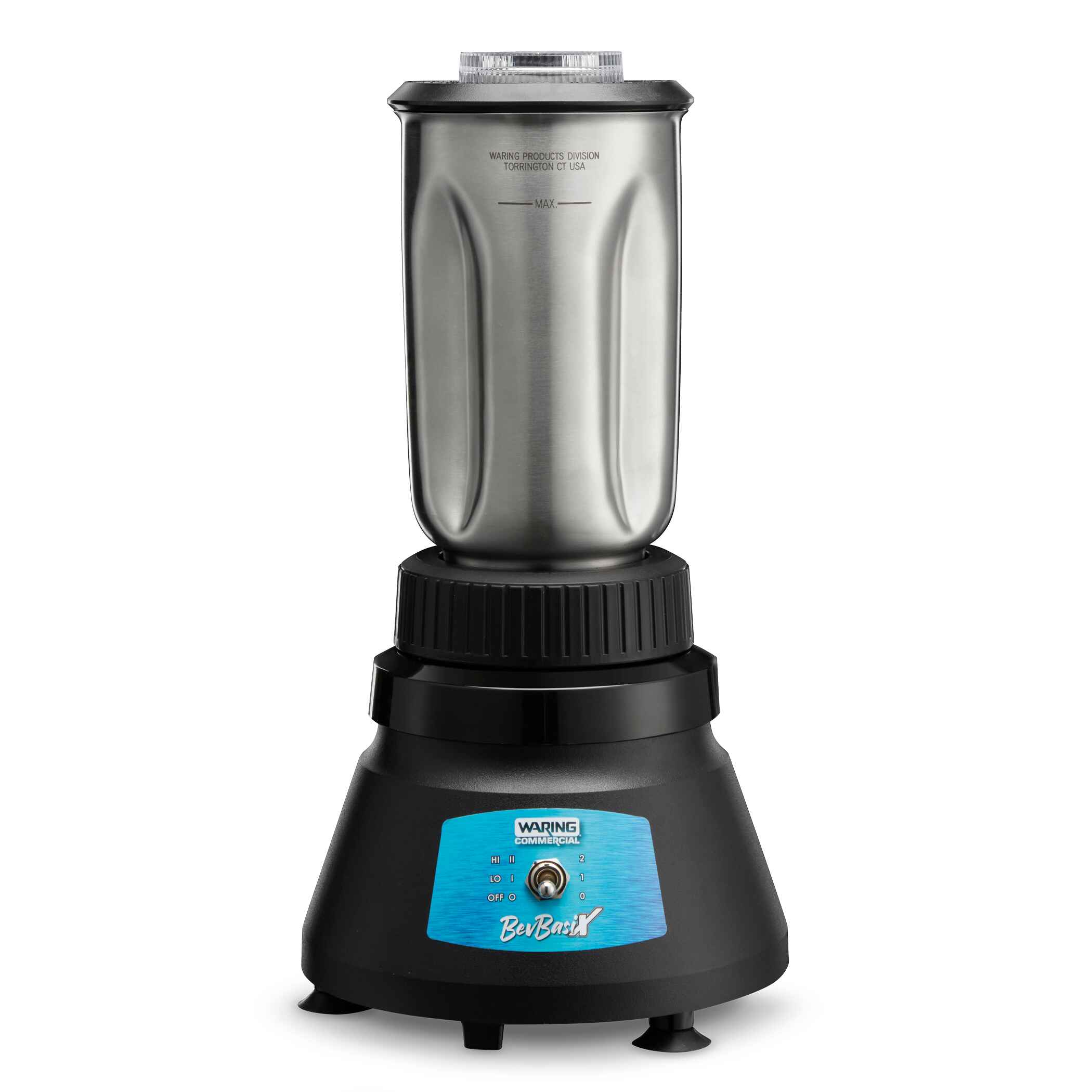 WARING PRODUCTS DIVISION
TORRINGTON CT USA

MAX.

WARING
COMMERCIAL

HI II 2
LO I 1
OFF O 0

BevBasiX